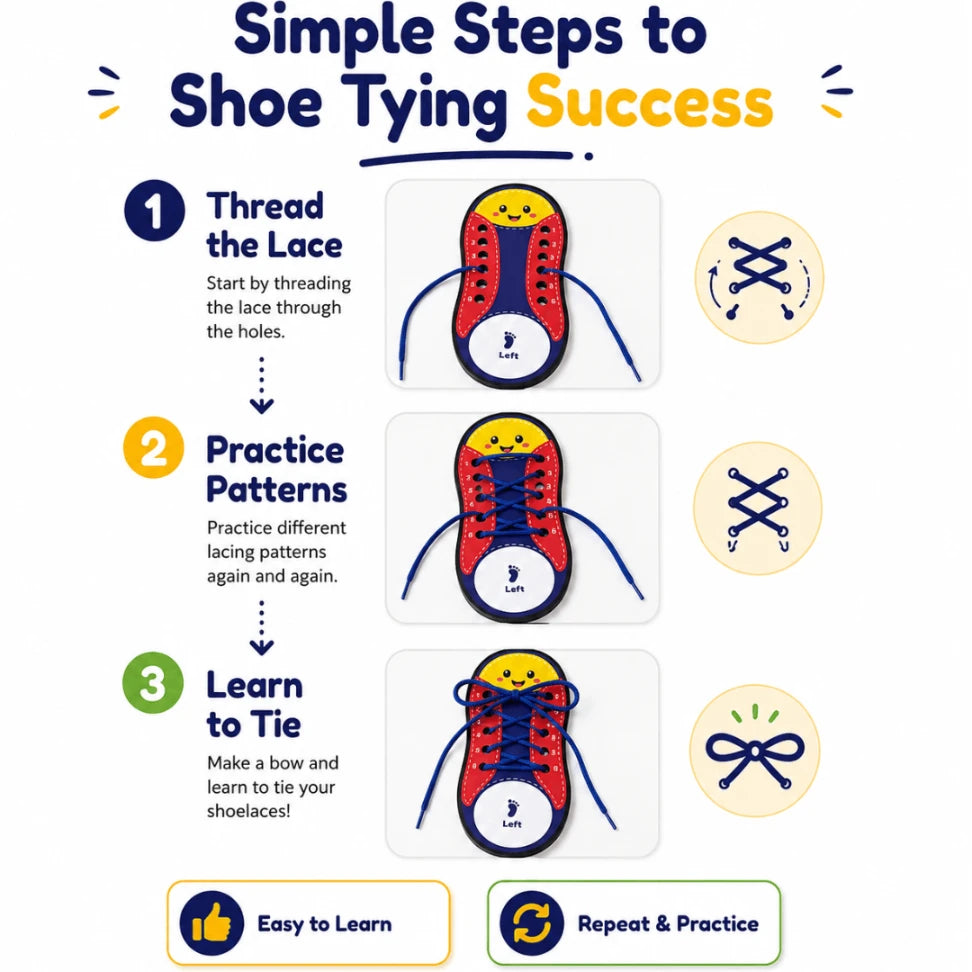 Simple Steps to Shoe Tying Success

1 Thread the Lace

Start by threading the lace through the holes.

Left

2 Practice Patterns

Practice different lacing patterns again and again.

Left

3 Learn to Tie

Make a bow and learn to tie your shoelaces!

Left

Easy to Learn

Repeat & Practice